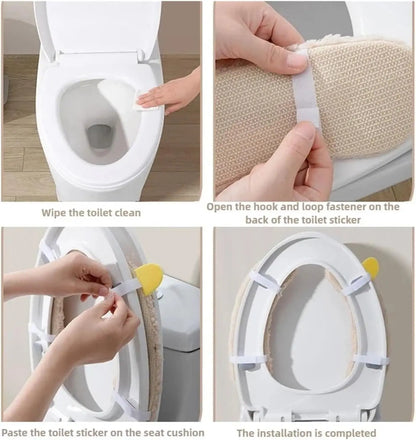 Wipe the toilet clean

Open the hook and loop fastener on the back of the toilet sticker

Paste the toilet sticker on the seat cushion

The installation is completed